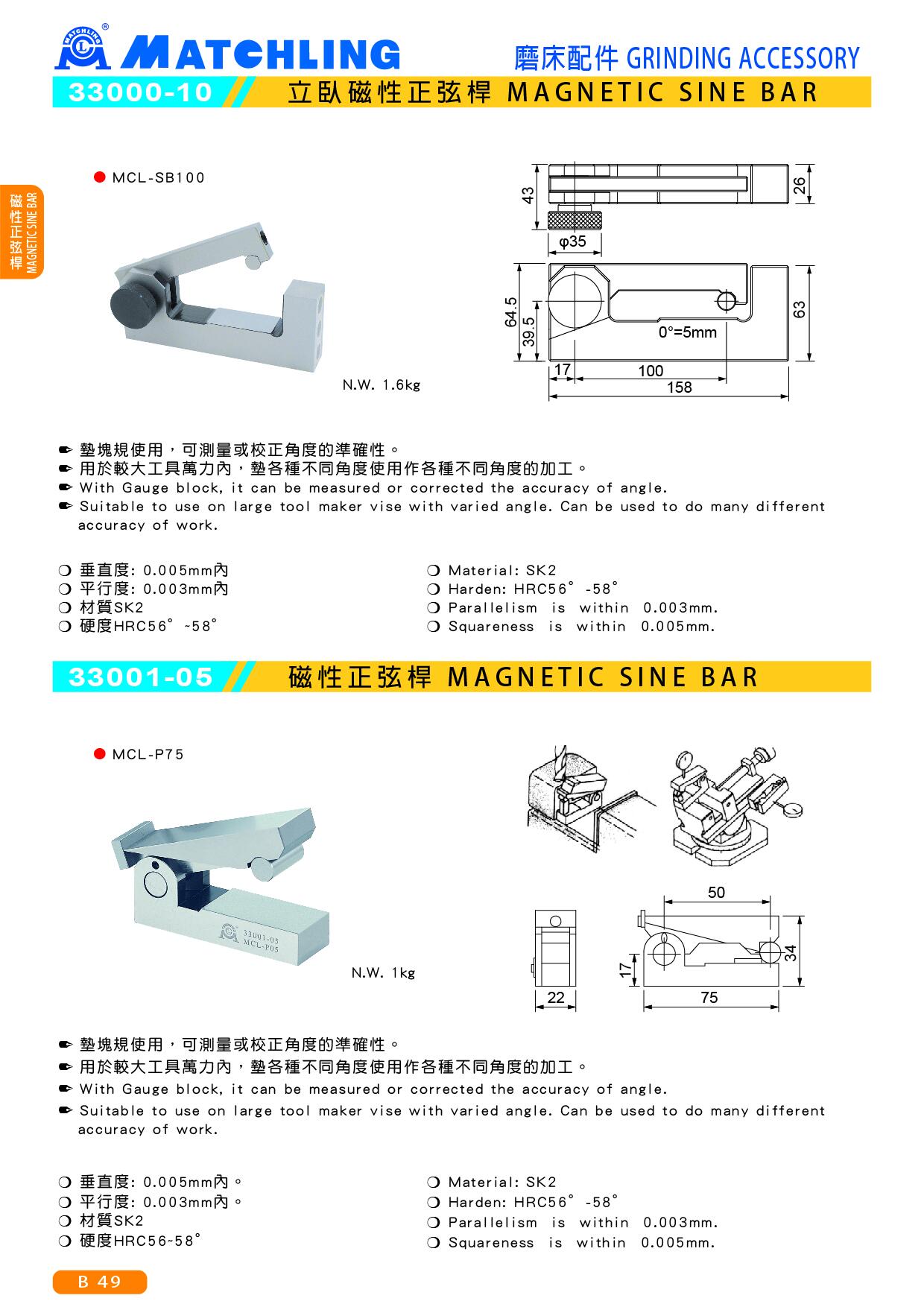 MATCHLING

MATCHLING 磨床配件 GRINDING ACCESSORY

33000-10 立臥磁性正弦桿 MAGNETIC SINE BAR

磁性正弦桿 MAGNETIC SINE BAR

● MCL-SB100

N.W. 1.6kg

43
26
φ35
64.5
39.5
63
0°=5mm
17
100
158

☛ 墊塊規使用，可測量或校正角度的準確性。
☛ 用於較大工具萬力內，墊各種不同角度使用作各種不同角度的加工。
☛ With Gauge block, it can be measured or corrected the accuracy of angle.
☛ Suitable to use on large tool maker vise with varied angle. Can be used to do many different accuracy of work.

❍ 垂直度: 0.005mm內
❍ 平行度: 0.003mm內
❍ 材質SK2
❍ 硬度HRC56°~58°

❍ Material: SK2
❍ Harden: HRC56° -58°
❍ Parallelism is within 0.003mm.
❍ Squareness is within 0.005mm.

33001-05 磁性正弦桿 MAGNETIC SINE BAR

● MCL-P75

33001-05
MCL-P05

N.W. 1kg

50
34
17
22
75

☛ 墊塊規使用，可測量或校正角度的準確性。
☛ 用於較大工具萬力內，墊各種不同角度使用作各種不同角度的加工。
☛ With Gauge block, it can be measured or corrected the accuracy of angle.
☛ Suitable to use on large tool maker vise with varied angle. Can be used to do many different accuracy of work.

❍ 垂直度: 0.005mm內。
❍ 平行度: 0.003mm內。
❍ 材質SK2
❍ 硬度HRC56~58°

❍ Material: SK2
❍ Harden: HRC56° -58°
❍ Parallelism is within 0.003mm.
❍ Squareness is within 0.005mm.

B 49